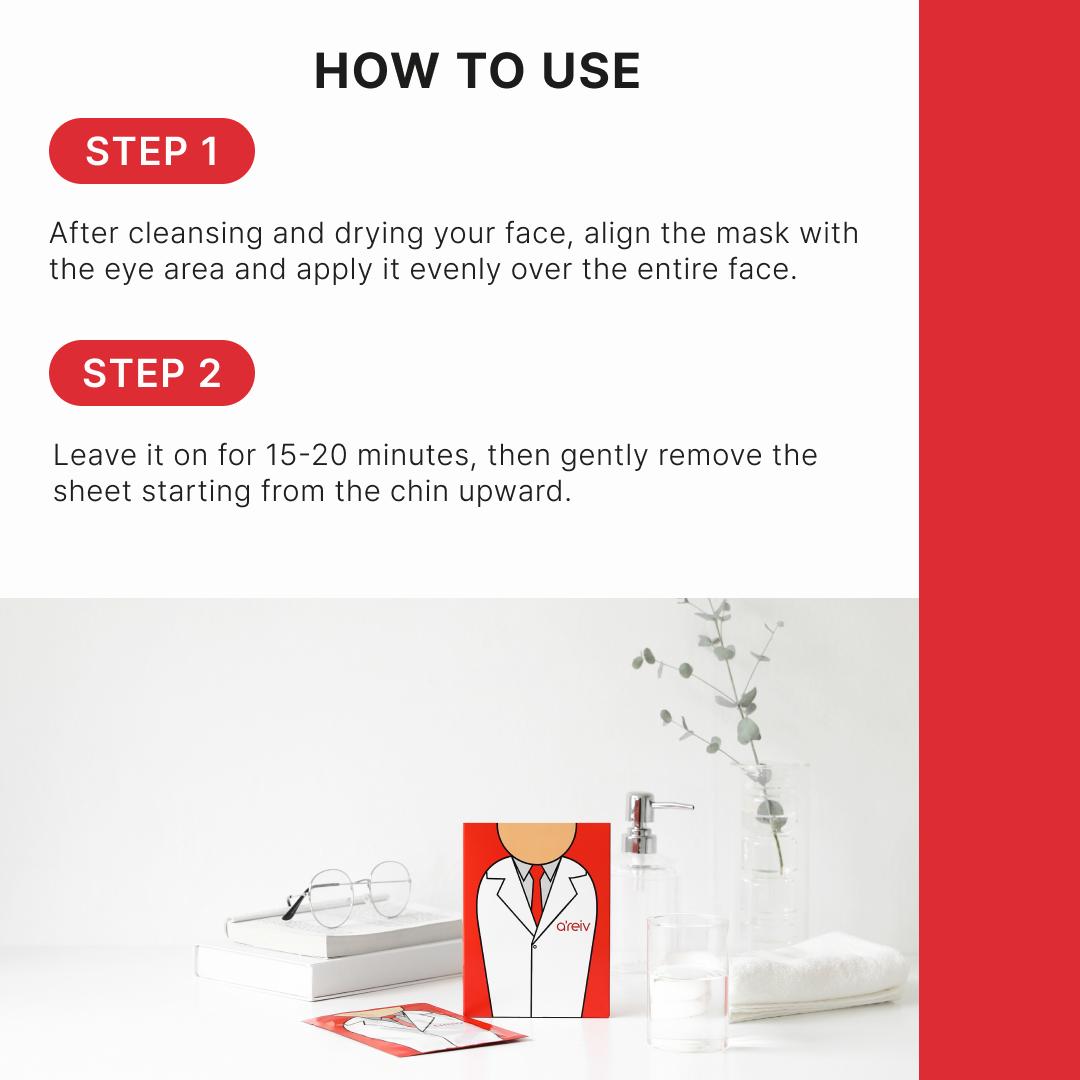 HOW TO USE

STEP 1

After cleansing and drying your face, align the mask with the eye area and apply it evenly over the entire face.

STEP 2

Leave it on for 15-20 minutes, then gently remove the sheet starting from the chin upward.

a'reiv